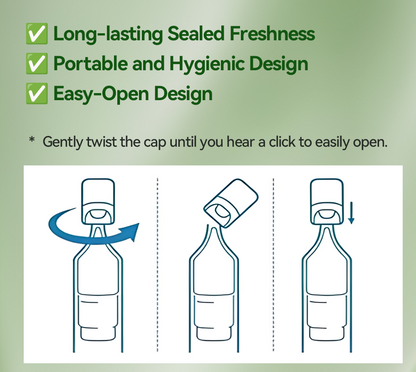 ✅ Long-lasting Sealed Freshness
✅ Portable and Hygienic Design
✅ Easy-Open Design

* Gently twist the cap until you hear a click to easily open.